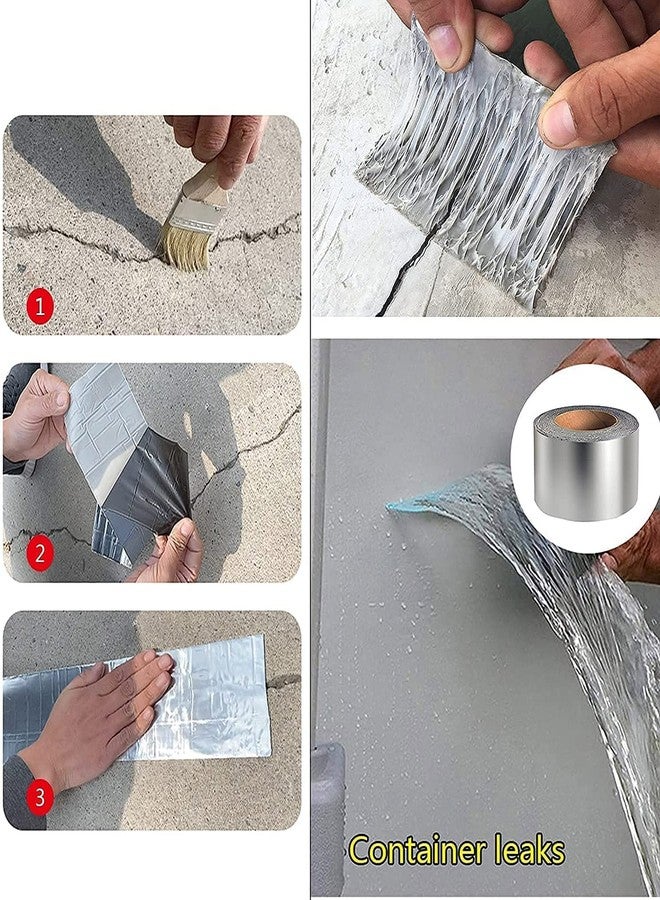 1

2

3

Container leaks